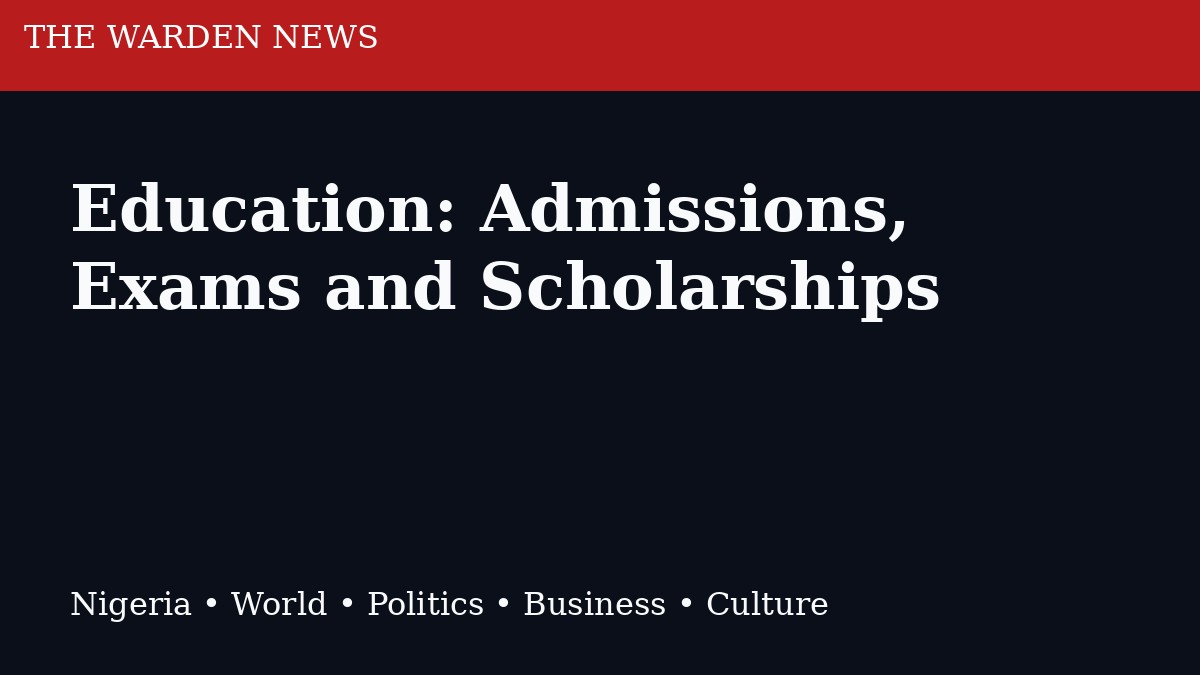 THE WARDEN NEWS

Education: Admissions, Exams and Scholarships

Nigeria • World • Politics • Business • Culture